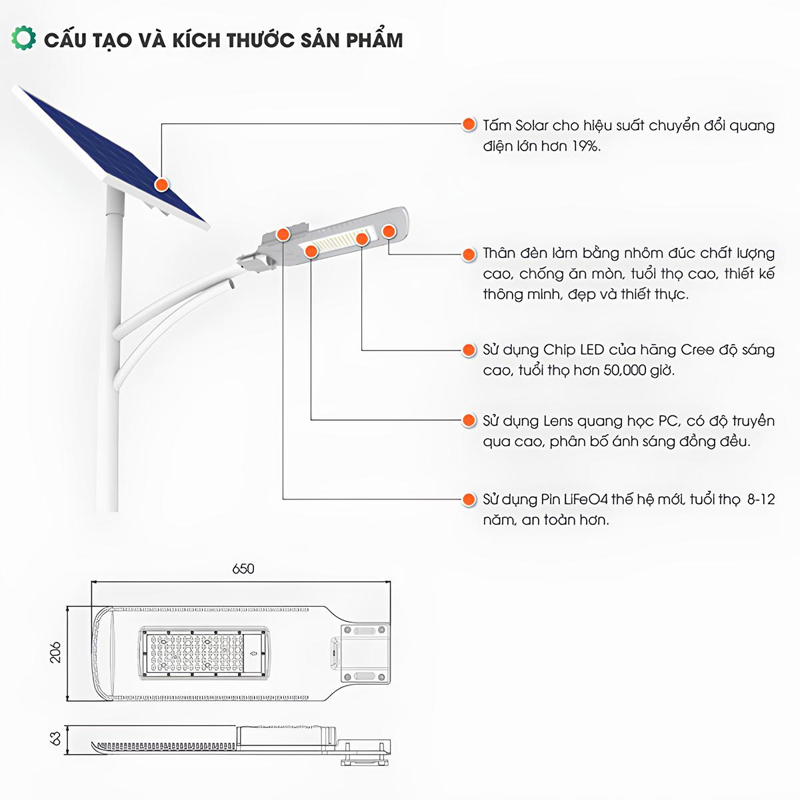 CẤU TẠO VÀ KÍCH THƯỚC SẢN PHẨM

Tấm Solar cho hiệu suất chuyển đổi quang điện lớn hơn 19%.

Thân đèn làm bằng nhôm đúc chất lượng cao, chống ăn mòn, tuổi thọ cao, thiết kế thông minh, đẹp và thiết thực.

Sử dụng Chip LED của hãng Cree độ sáng cao, tuổi thọ hơn 50,000 giờ.

Sử dụng Lens quang học PC, có độ truyền qua cao, phân bố ánh sáng đồng đều.

Sử dụng Pin LiFeO4 thế hệ mới, tuổi thọ 8-12 năm, an toàn hơn.

650

206

63